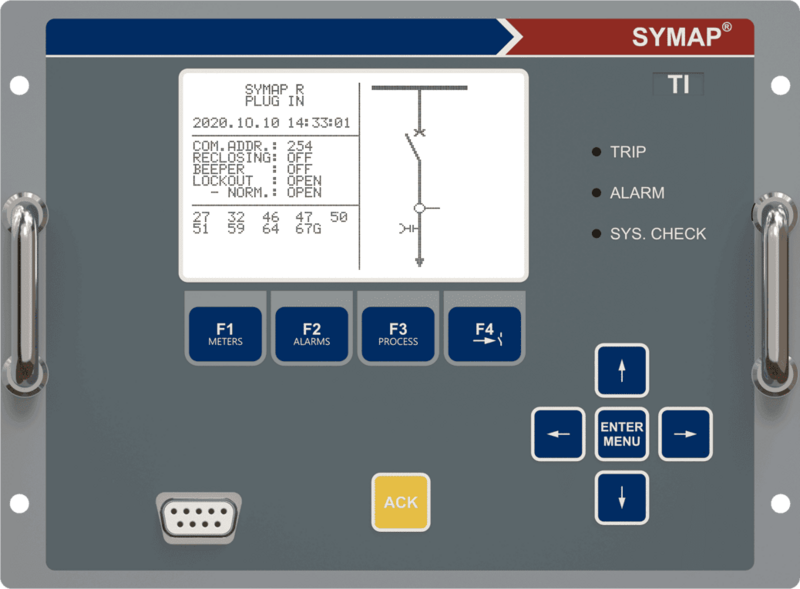 SYMAP®

TI

SYMAP R
PLUG IN

2020.10.10 14:33:01

COM.ADDR.: 254
RECLOSING: OFF
BEEPER : OFF
LOCKOUT : OPEN
- NORM.: OPEN

27 32 46 47 50
51 59 64 67G

TRIP

ALARM

SYS. CHECK

F1
METERS

F2
ALARMS

F3
PROCESS

F4

ENTER
MENU

ACK